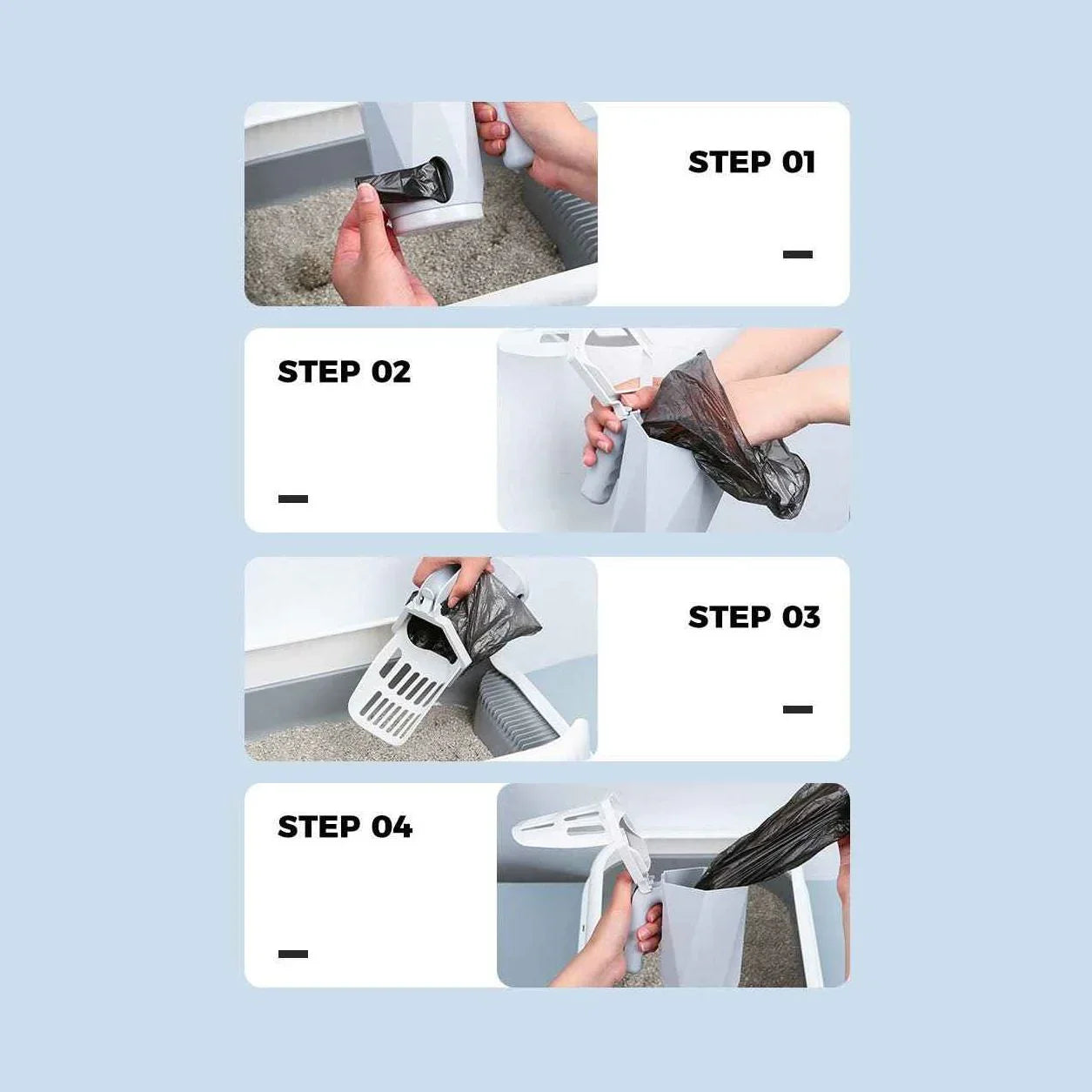 STEP 01

STEP 02

STEP 03

STEP 04